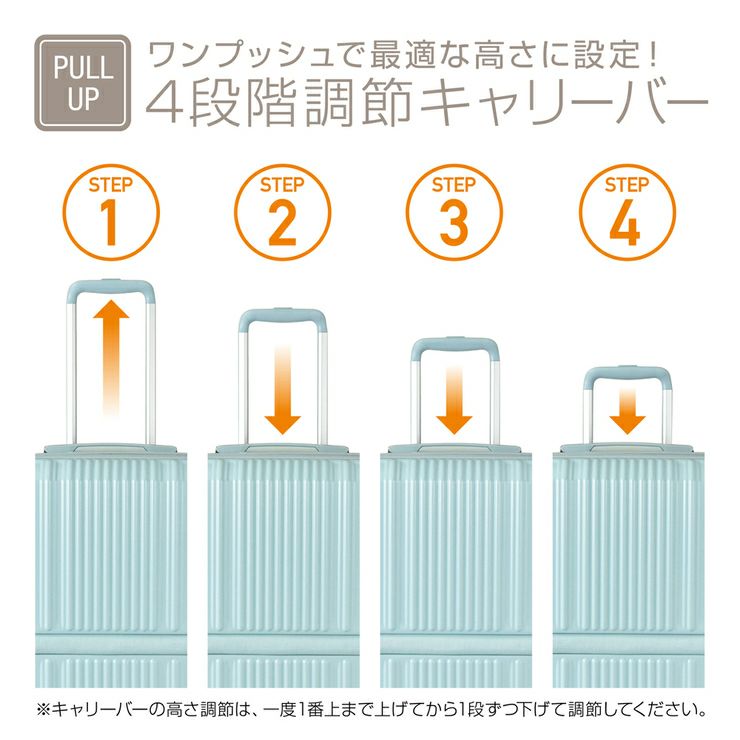 PULL UP

ワンプッシュで最適な高さに設定！
4段階調節キャリーバー

STEP 1

STEP 2

STEP 3

STEP 4

※キャリーバーの高さ調節は、一度1番上まで上げてから1段ずつ下げて調節してください。