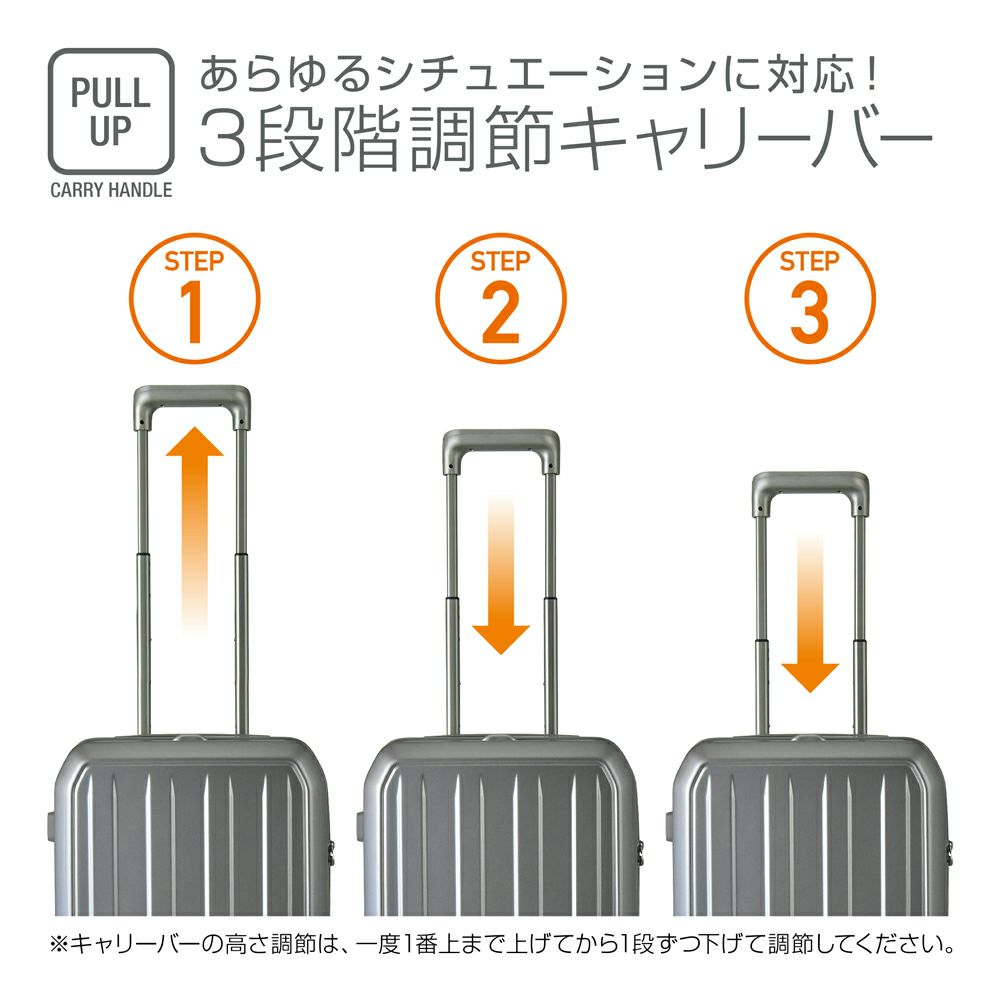 PULL UP

CARRY HANDLE

あらゆるシチュエーションに対応！
3段階調節キャリーバー

STEP 1

STEP 2

STEP 3

※キャリーバーの高さ調節は、一度1番上まで上げてから1段ずつ下げて調節してください。