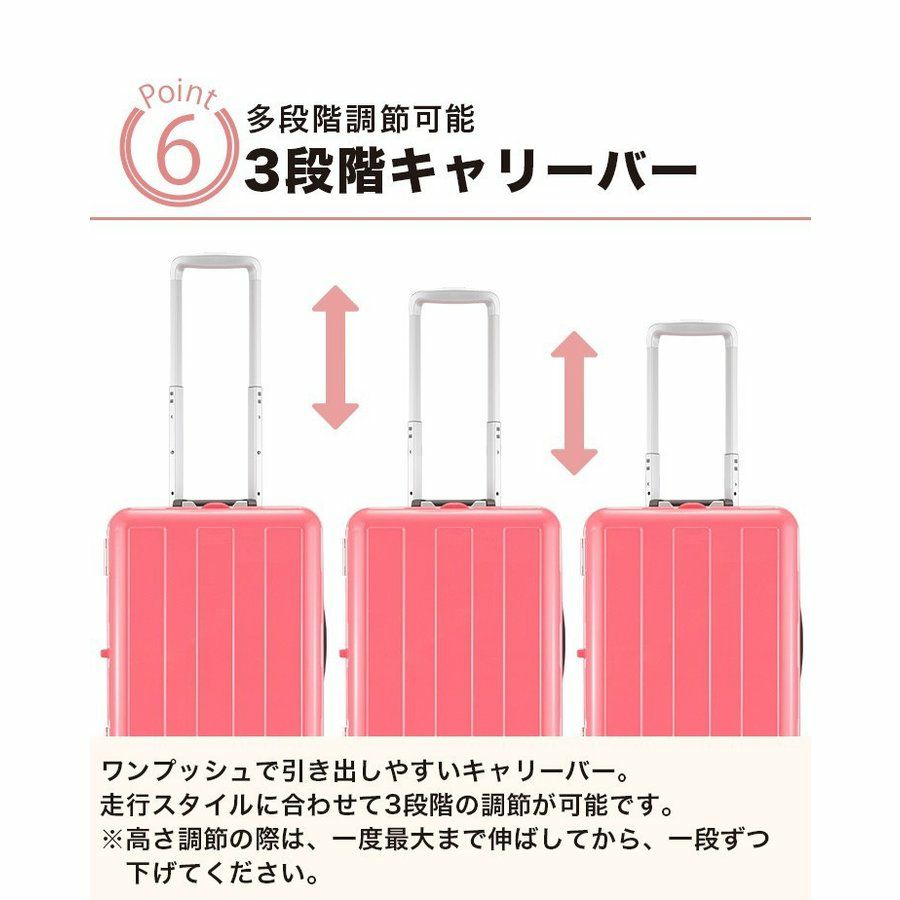 Point 6
多段階調節可能
3段階キャリーバー

ワンプッシュで引き出しやすいキャリーバー。
走行スタイルに合わせて3段階の調節が可能です。
※高さ調節の際は、一度最大まで伸ばしてから、一段ずつ下げてください。