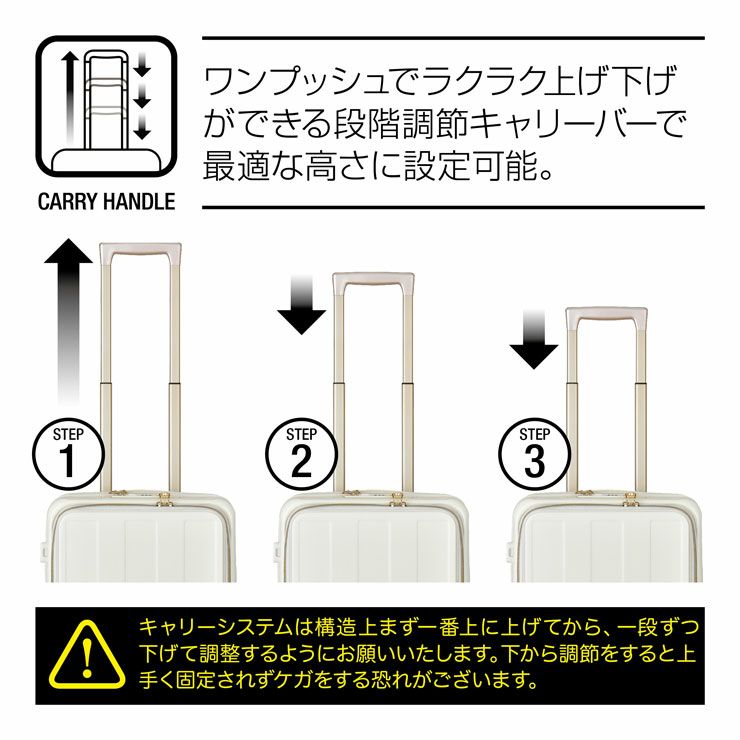 CARRY HANDLE

ワンプッシュでラクラク上げ下げができる段階調節キャリーバーで最適な高さに設定可能。

STEP
1

STEP
2

STEP
3

キャリーシステムは構造上まず一番上に上げてから、一段ずつ下げて調整するようにお願いいたします。下から調節をすると上手く固定されずケガをする恐れがございます。