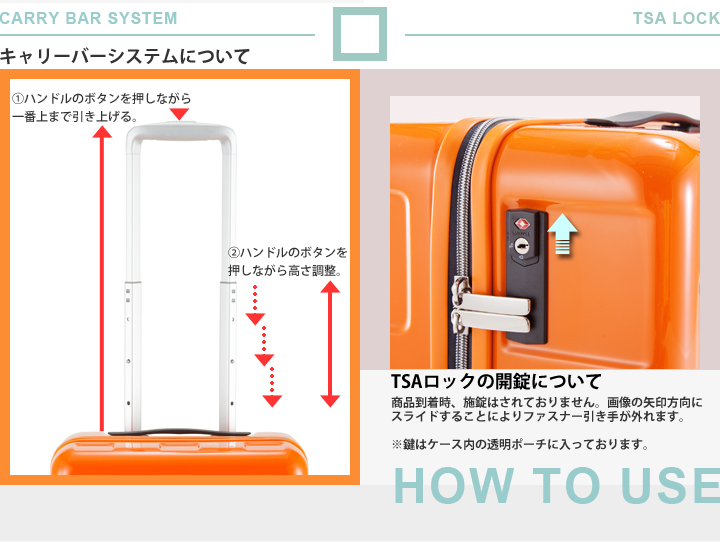 CARRY BAR SYSTEM

TSA LOCK

キャリーバーシステムについて

①ハンドルのボタンを押しながら一番上まで引き上げる。

②ハンドルのボタンを押しながら高さ調整。

TSAロックの開錠について

商品到着時、施錠はされておりません。画像の矢印方向にスライドすることによりファスナー引き手が外れます。

※鍵はケース内の透明ポーチに入っております。

HOW TO USE