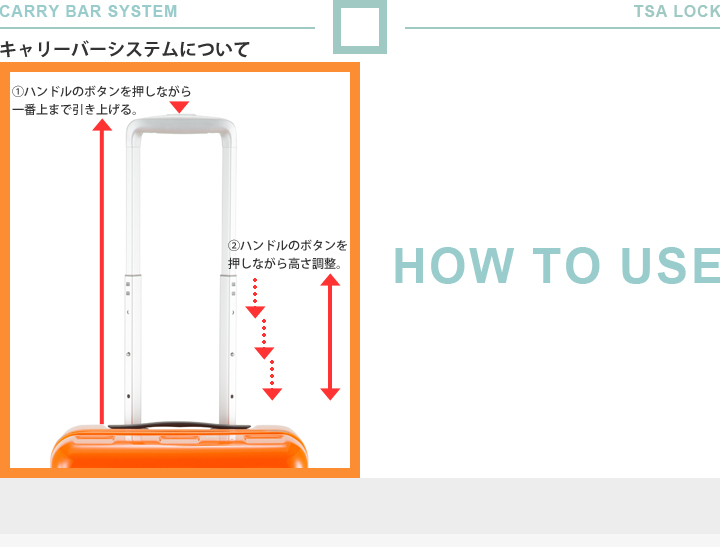 CARRY BAR SYSTEM

TSA LOCK

キャリーバーシステムについて

①ハンドルのボタンを押しながら一番上まで引き上げる。

②ハンドルのボタンを押しながら高さ調整。

HOW TO USE